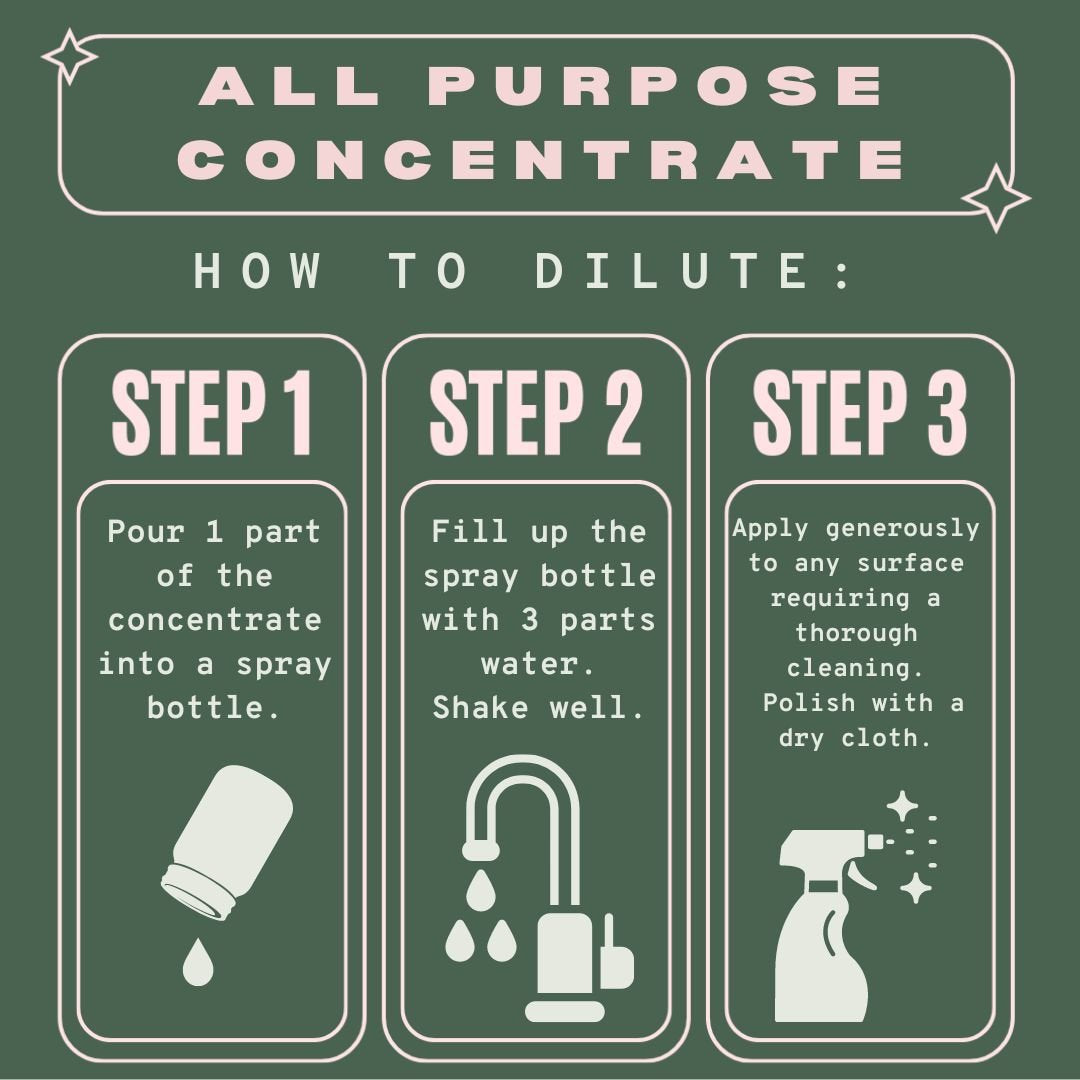 ALL PURPOSE CONCENTRATE

HOW TO DILUTE:

STEP 1

Pour 1 part of the concentrate into a spray bottle.

STEP 2

Fill up the spray bottle with 3 parts water. Shake well.

STEP 3

Apply generously to any surface requiring a thorough cleaning. Polish with a dry cloth.